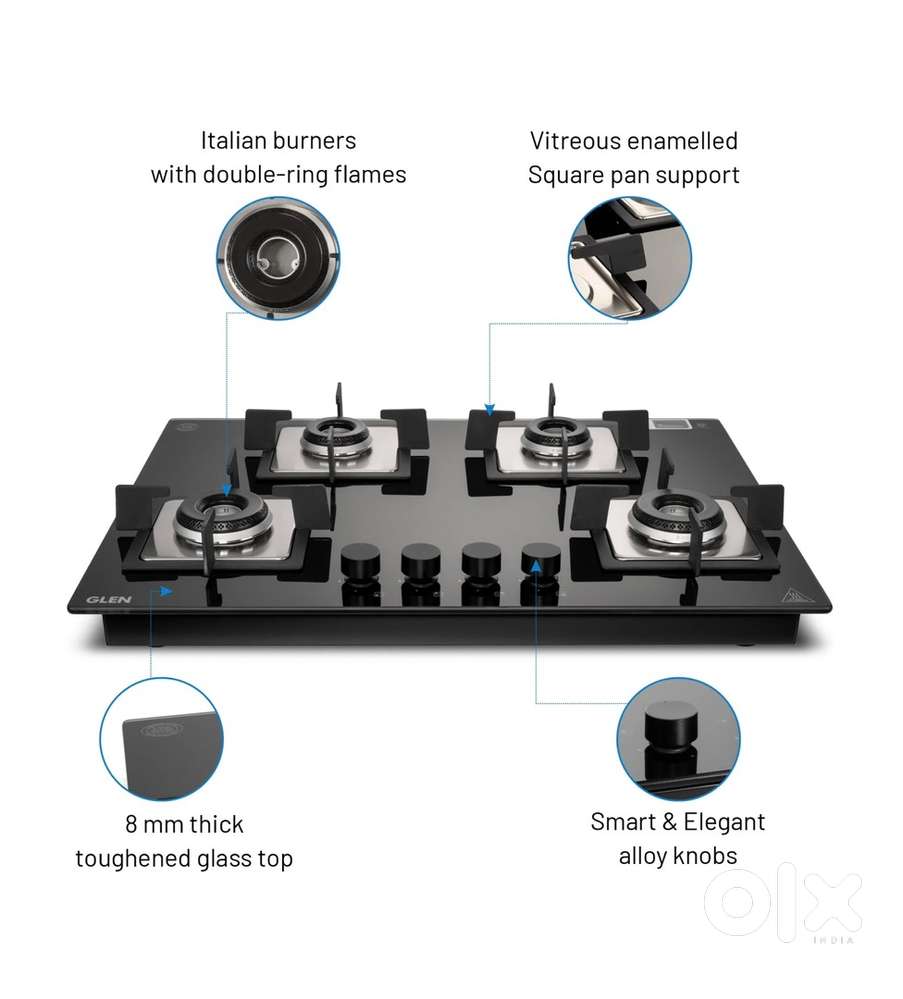 Italian burners with double-ring flames

Vitreous enamelled Square pan support

GLEN

8 mm thick toughened glass top

Smart & Elegant alloy knobs

OLX INDIA