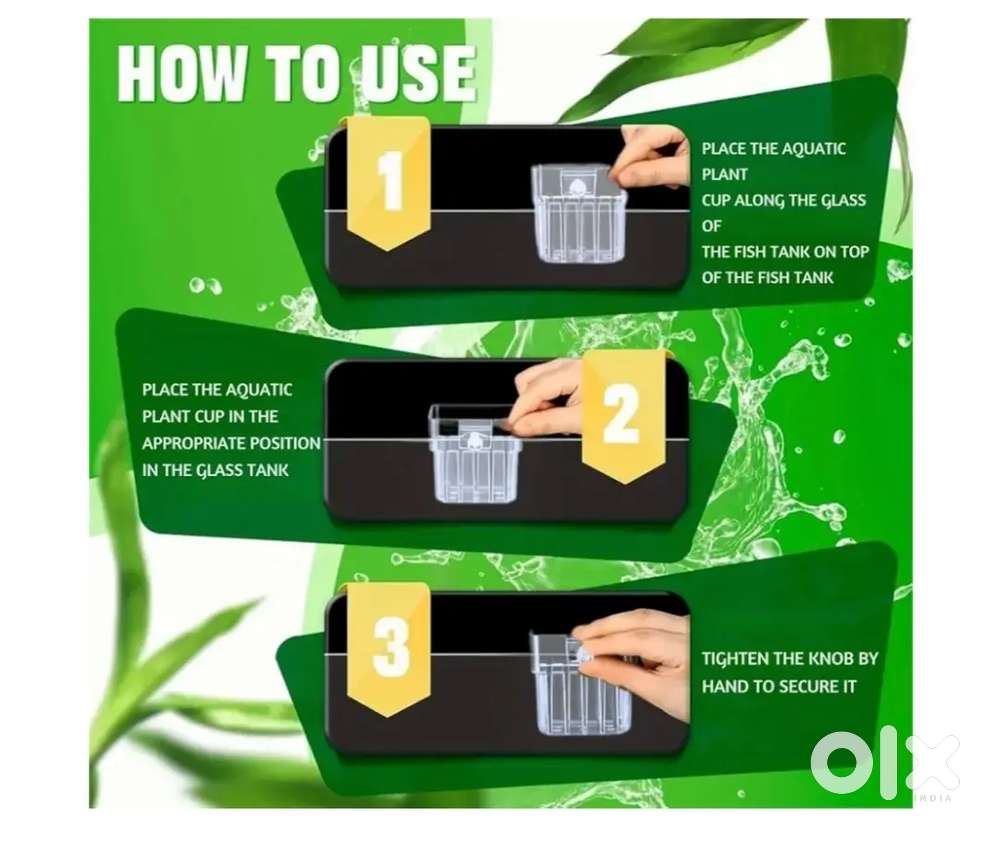 HOW TO USE

1

PLACE THE AQUATIC PLANT CUP ALONG THE GLASS OF THE FISH TANK ON TOP OF THE FISH TANK

PLACE THE AQUATIC PLANT CUP IN THE APPROPRIATE POSITION IN THE GLASS TANK

2

3

TIGHTEN THE KNOB BY HAND TO SECURE IT

OLX
INDIA