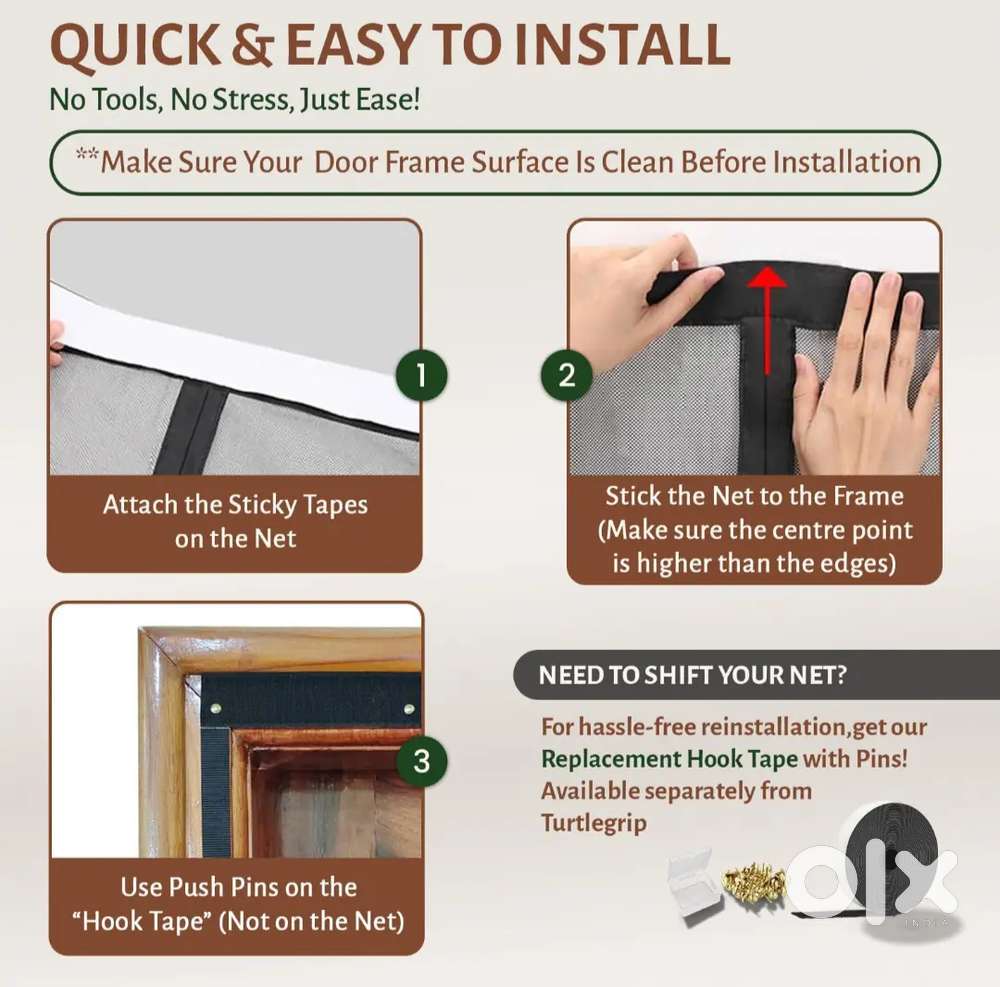 QUICK & EASY TO INSTALL
No Tools, No Stress, Just Ease!

**Make Sure Your Door Frame Surface Is Clean Before Installation

1
Attach the Sticky Tapes on the Net

2
Stick the Net to the Frame (Make sure the centre point is higher than the edges)

3
Use Push Pins on the "Hook Tape" (Not on the Net)

NEED TO SHIFT YOUR NET?
For hassle-free reinstallation,get our Replacement Hook Tape with Pins! Available separately from Turtlegrip

OLX
INDIA