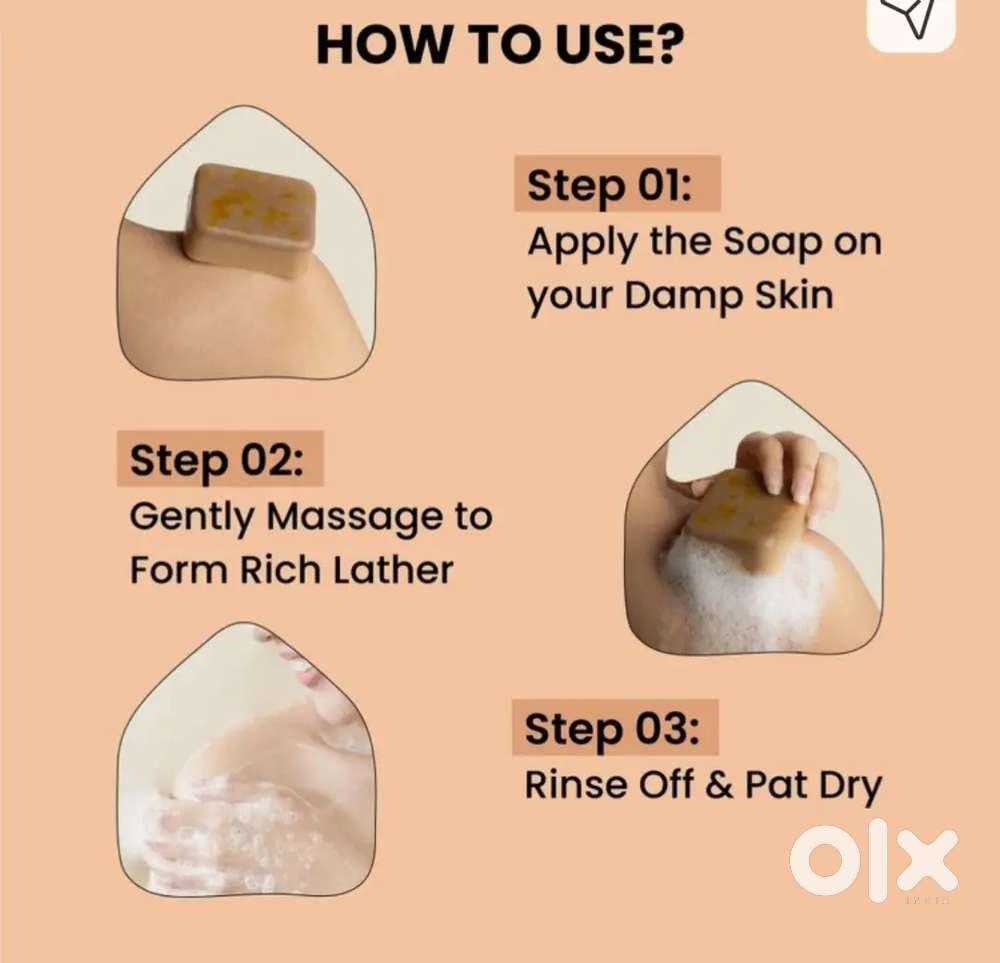 HOW TO USE?

Step 01:
Apply the Soap on your Damp Skin

Step 02:
Gently Massage to Form Rich Lather

Step 03:
Rinse Off & Pat Dry

OLX