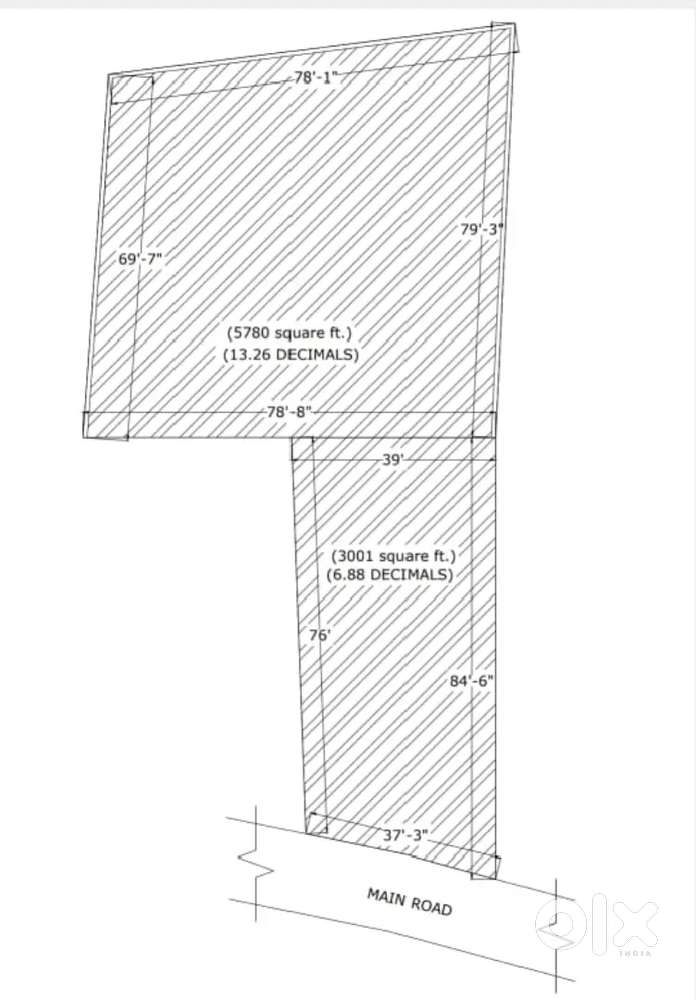 78'-1"

69'-7"

79'-3"

(5780 square ft.)
(13.26 DECIMALS)

78'-8"

39'

(3001 square ft.)
(6.88 DECIMALS)

76'

84'-6"

37'-3"

MAIN ROAD

OLX
INDIA