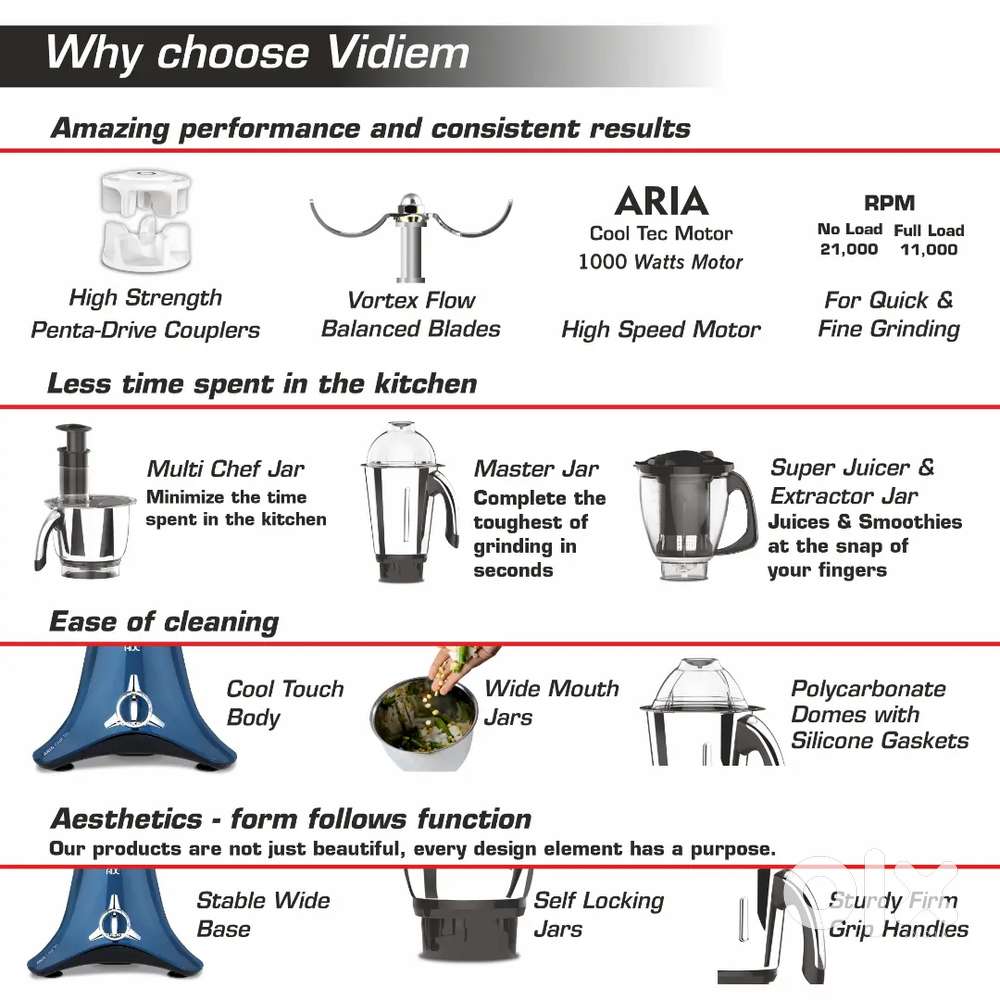 Why choose Vidiem

Amazing performance and consistent results

High Strength Penta-Drive Couplers

Vortex Flow Balanced Blades

ARIA
Cool Tec Motor
1000 Watts Motor

High Speed Motor

RPM

| No Load | Full Load |
|---|---|
| 21,000 | 11,000 |

For Quick & Fine Grinding

Less time spent in the kitchen

Multi Chef Jar
Minimize the time spent in the kitchen

Master Jar
Complete the toughest of grinding in seconds

Super Juicer & Extractor Jar
Juices & Smoothies at the snap of your fingers

Ease of cleaning

Cool Touch Body

Wide Mouth Jars

Polycarbonate Domes with Silicone Gaskets

Aesthetics - form follows function
Our products are not just beautiful, every design element has a purpose.

Stable Wide Base

Self Locking Jars

Sturdy Firm Grip Handles

olx