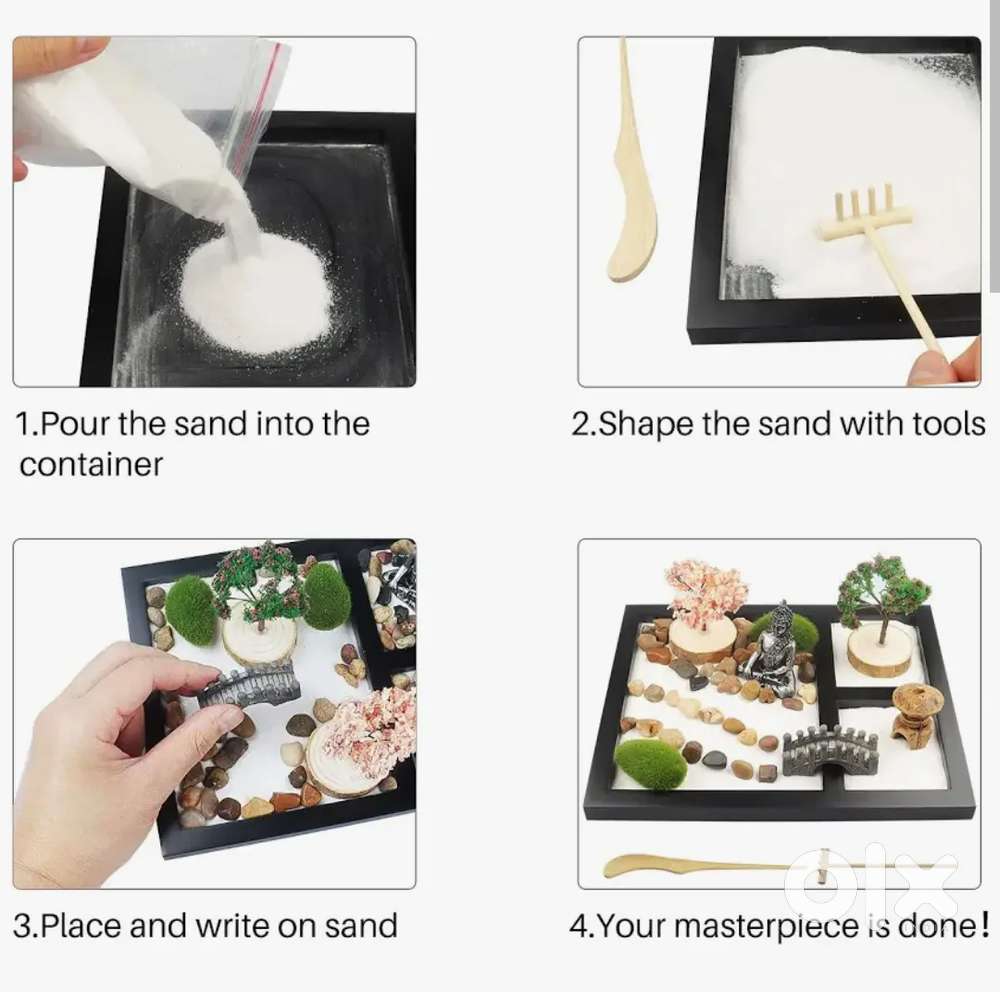 1.Pour the sand into the container

2.Shape the sand with tools

3.Place and write on sand

4.Your masterpiece is done!

olx