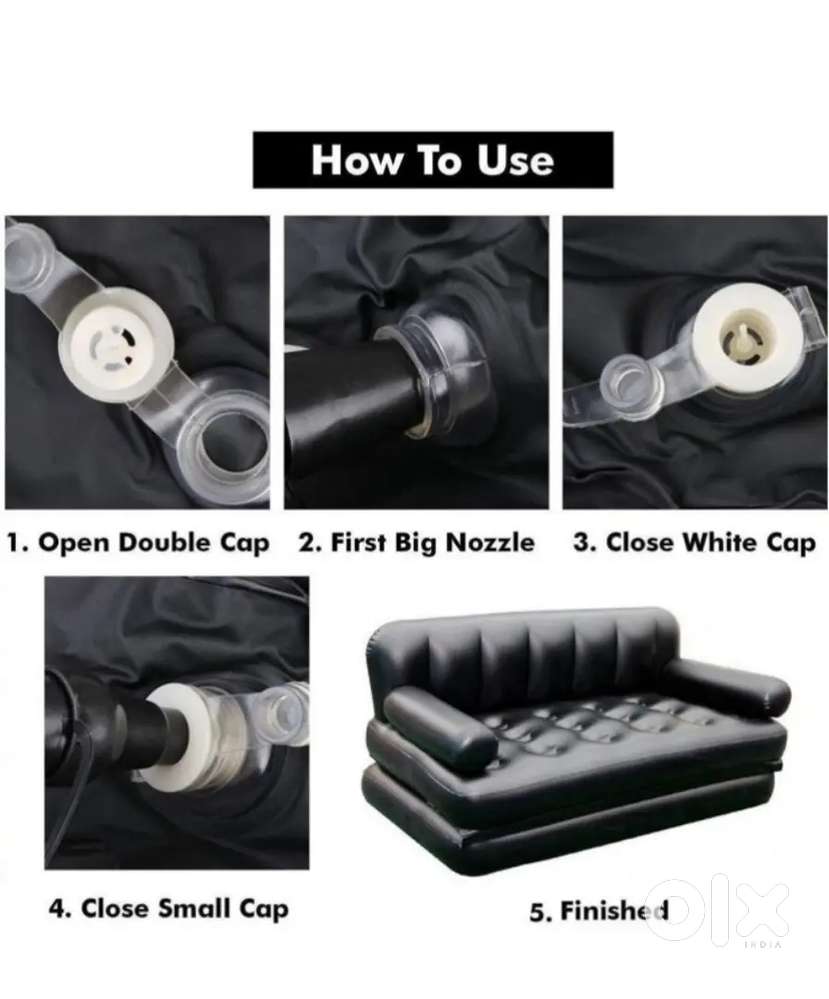 How To Use

1. Open Double Cap

2. First Big Nozzle

3. Close White Cap

4. Close Small Cap

5. Finished

OLX
INDIA