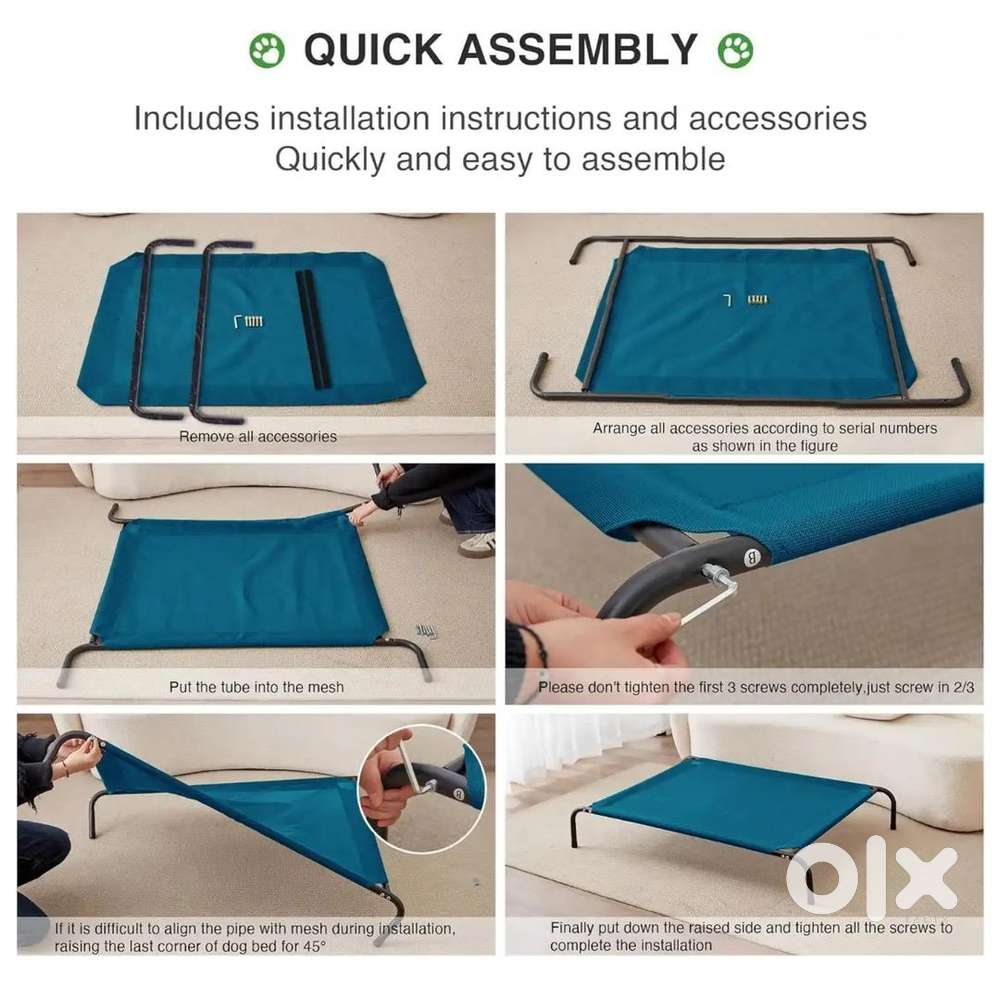 QUICK ASSEMBLY

Includes installation instructions and accessories
Quickly and easy to assemble

Remove all accessories

Arrange all accessories according to serial numbers as shown in the figure

Put the tube into the mesh

Please don't tighten the first 3 screws completely,just screw in 2/3

If it is difficult to align the pipe with mesh during installation, raising the last corner of dog bed for 45°

Finally put down the raised side and tighten all the screws to complete the installation

OLX