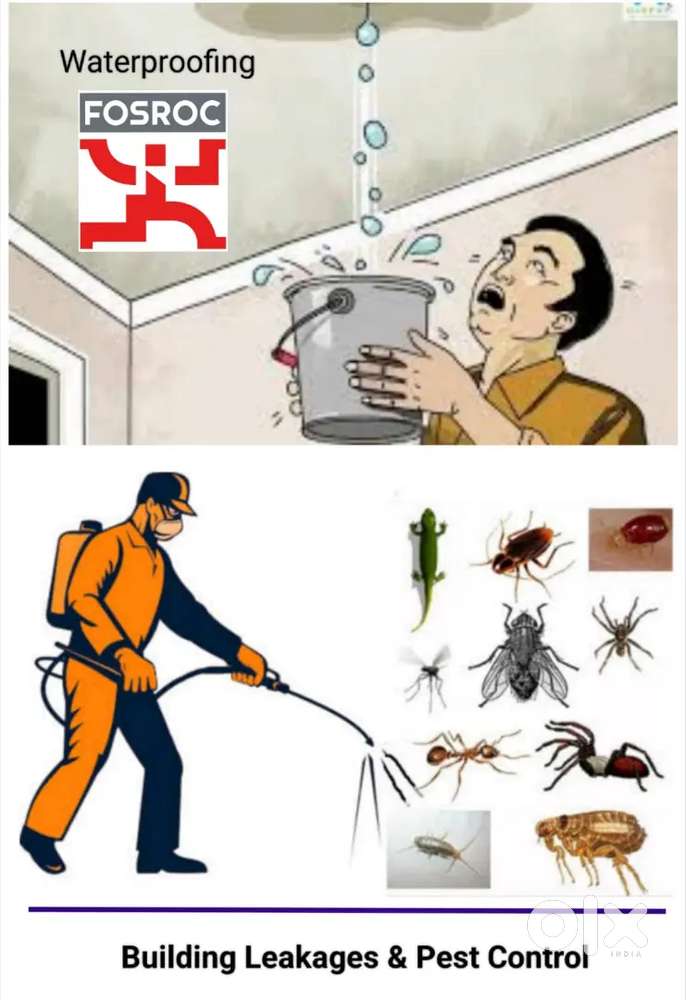 Waterproofing

FOSROC

Building Leakages & Pest Control

OLX
INDIA