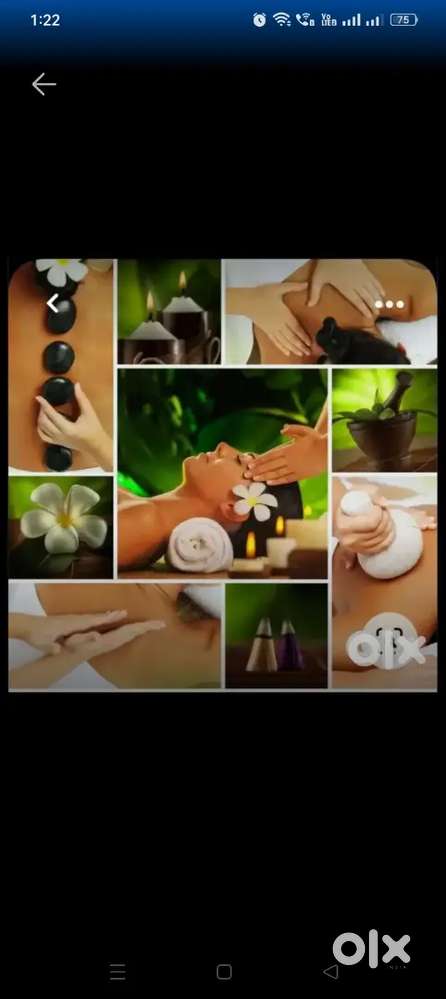 1:22

75

olx

olx