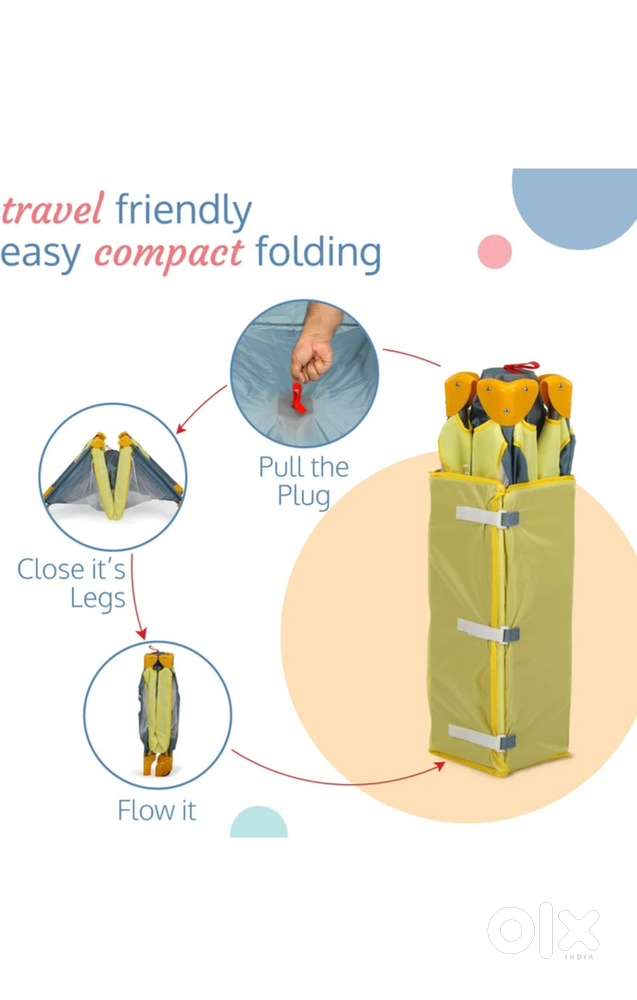 travel friendly
easy compact folding

Pull the Plug

Close it's Legs

Flow it

OLX INDIA