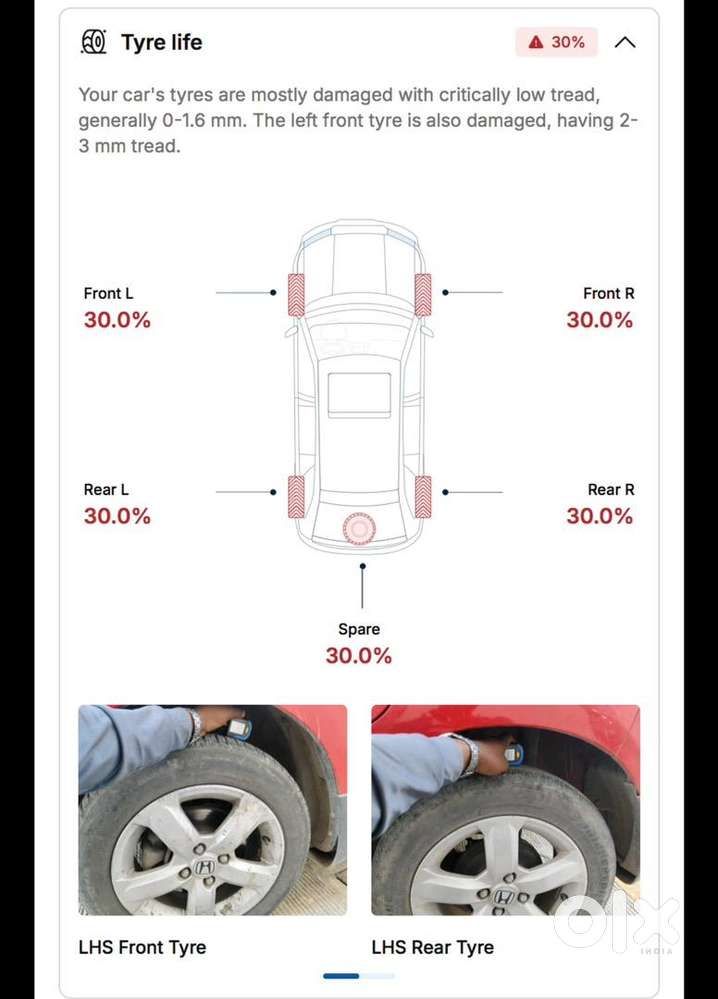 Tyre life

30%

Your car's tyres are mostly damaged with critically low tread, generally 0-1.6 mm. The left front tyre is also damaged, having 2-3 mm tread.

Front L
30.0%

Front R
30.0%

Rear L
30.0%

Rear R
30.0%

Spare
30.0%

LHS Front Tyre

LHS Rear Tyre

OLX INDIA