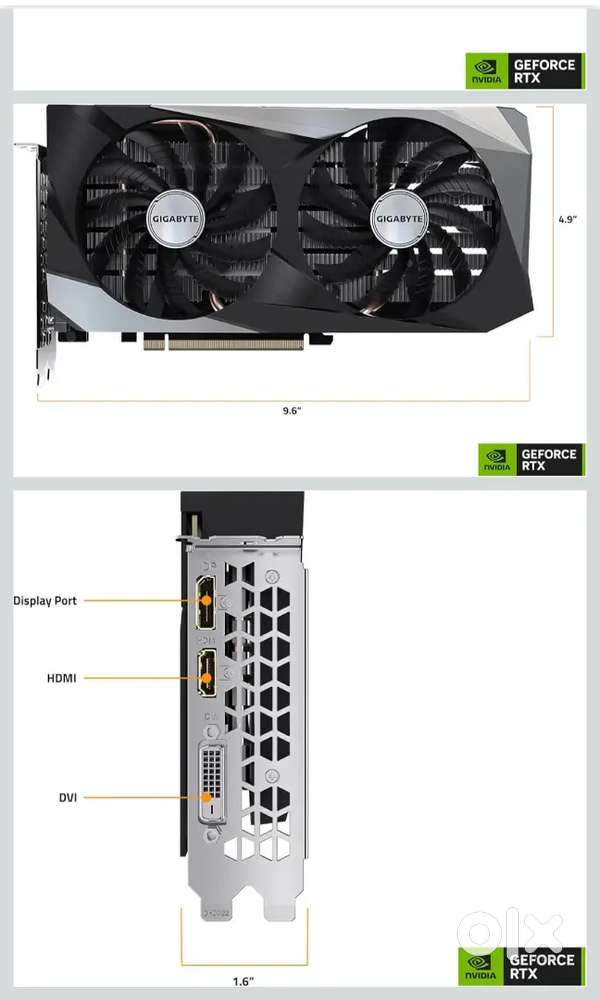 NVIDIA GEFORCE RTX

GIGABYTE GIGABYTE

4.9"

9.6"

NVIDIA GEFORCE RTX

Display Port

HDMI

DVI

1.6"

olx

NVIDIA GEFORCE RTX