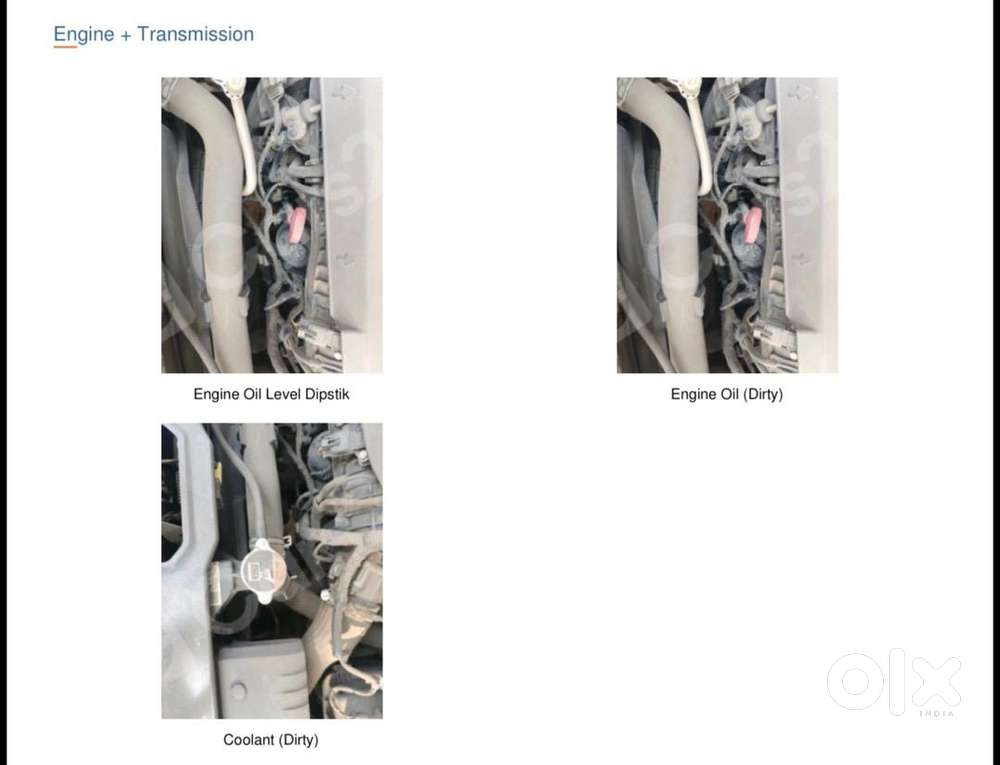 Engine + Transmission

Engine Oil Level Dipstik

Engine Oil (Dirty)

Coolant (Dirty)

OLX INDIA