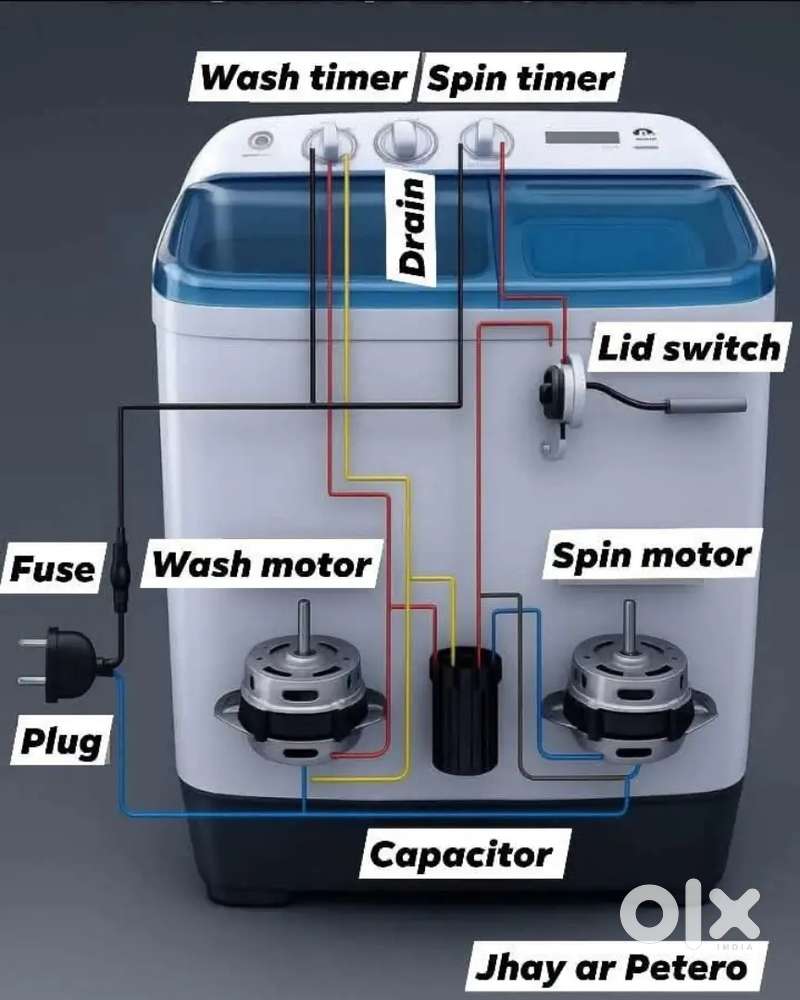 Wash timer Spin timer

Drain

Lid switch

Fuse

Wash motor

Spin motor

Plug

Capacitor

OLX INDIA

Jhay ar Petero